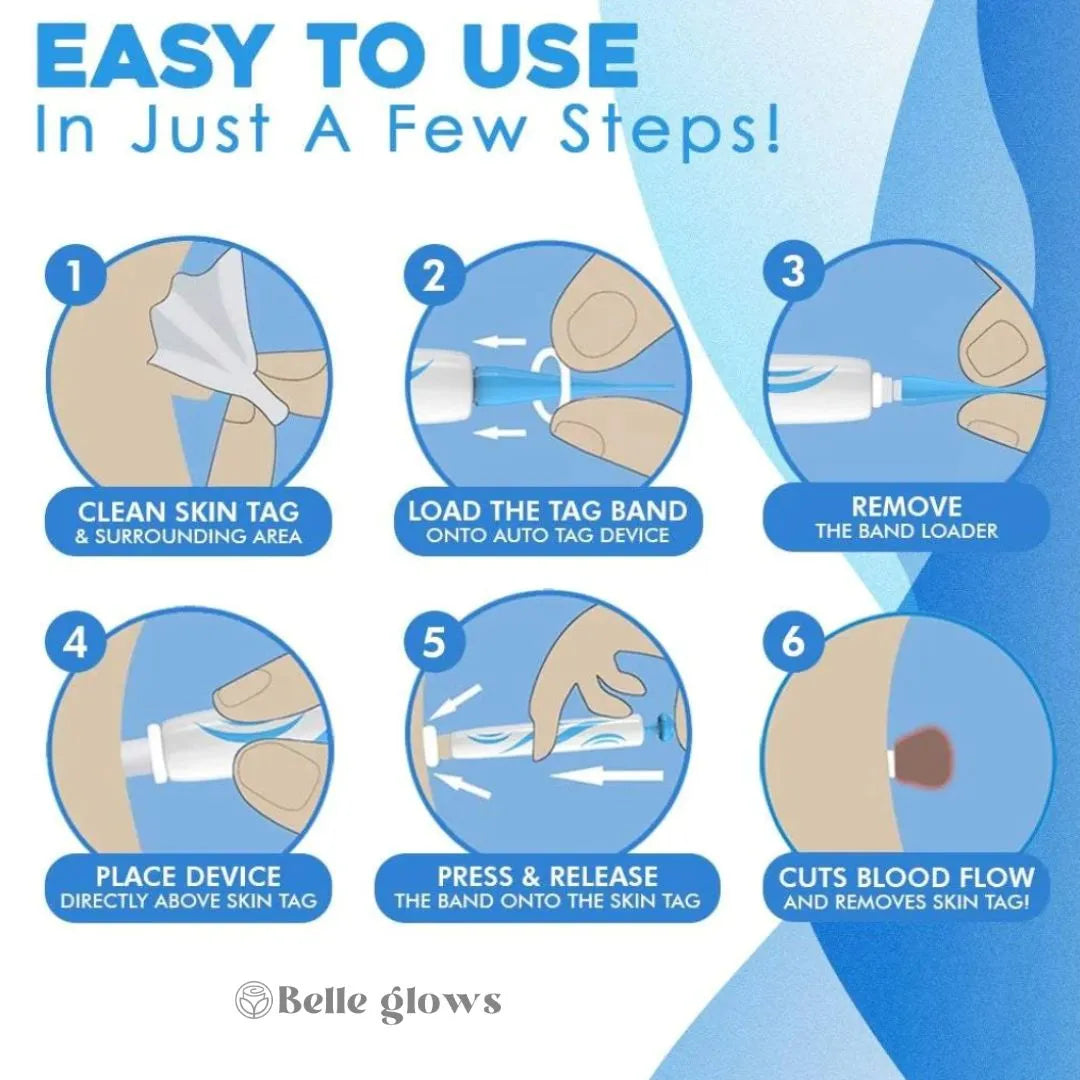 EASY TO USE
In Just A Few Steps!

1
CLEAN SKIN TAG
& SURROUNDING AREA

2
LOAD THE TAG BAND
ONTO AUTO TAG DEVICE

3
REMOVE
THE BAND LOADER

4
PLACE DEVICE
DIRECTLY ABOVE SKIN TAG

5
PRESS & RELEASE
THE BAND ONTO THE SKIN TAG

6
CUTS BLOOD FLOW
AND REMOVES SKIN TAG!

Belle glows